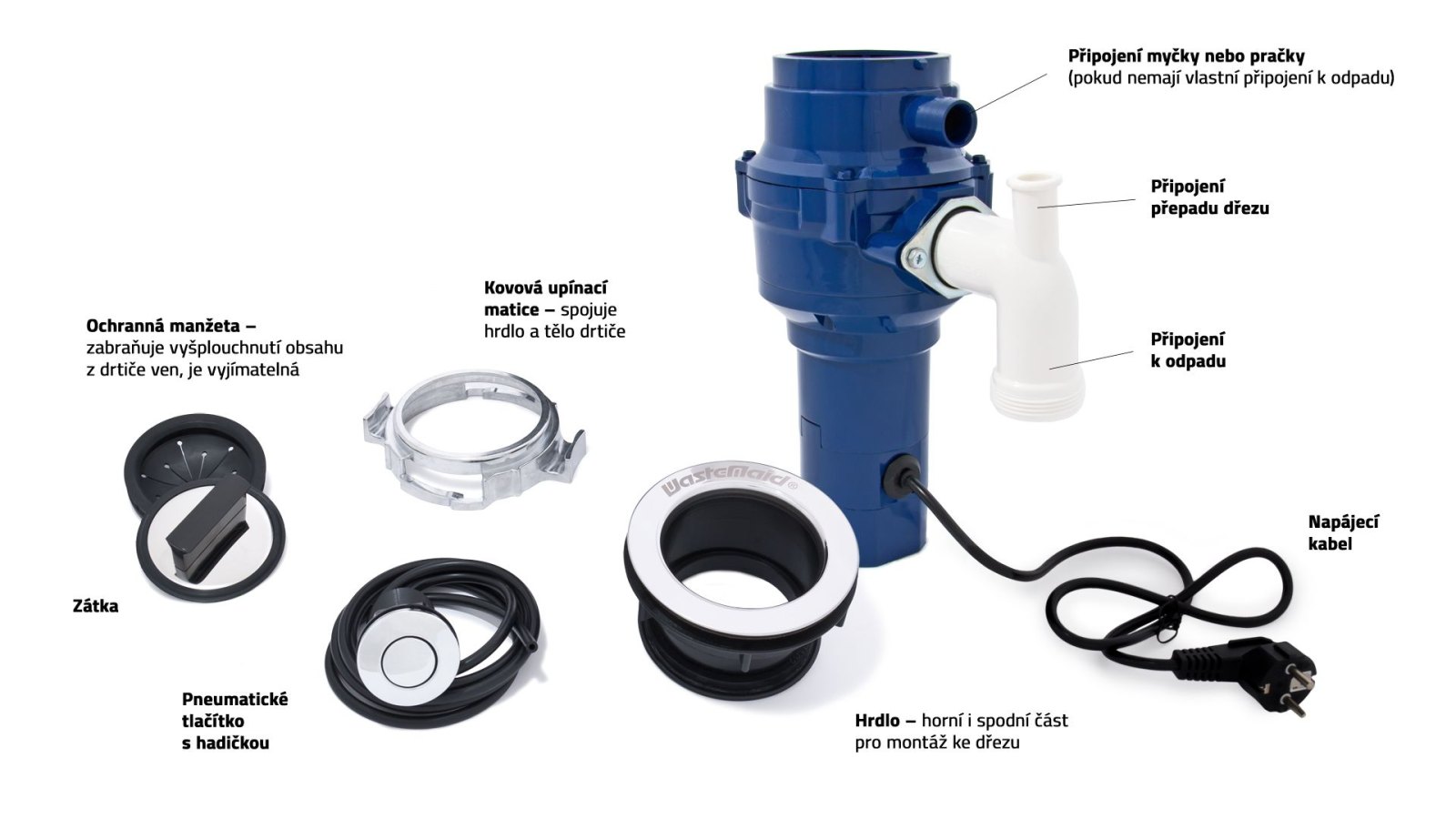 Připojení myčky nebo pračky
(pokud nemají vlastní připojení k odpadu)

Připojení
přepadu dřezu

Kovová upínací matice – spojuje hrdlo a tělo drtiče

Ochranná manžeta – zabraňuje vyšplouchnutí obsahu z drtiče ven, je vyjímatelná

Připojení
k odpadu

WasteMaid®

Napájecí
kabel

Zátka

Pneumatické tlačítko s hadičkou

Hrdlo – horní i spodní část pro montáž ke dřezu